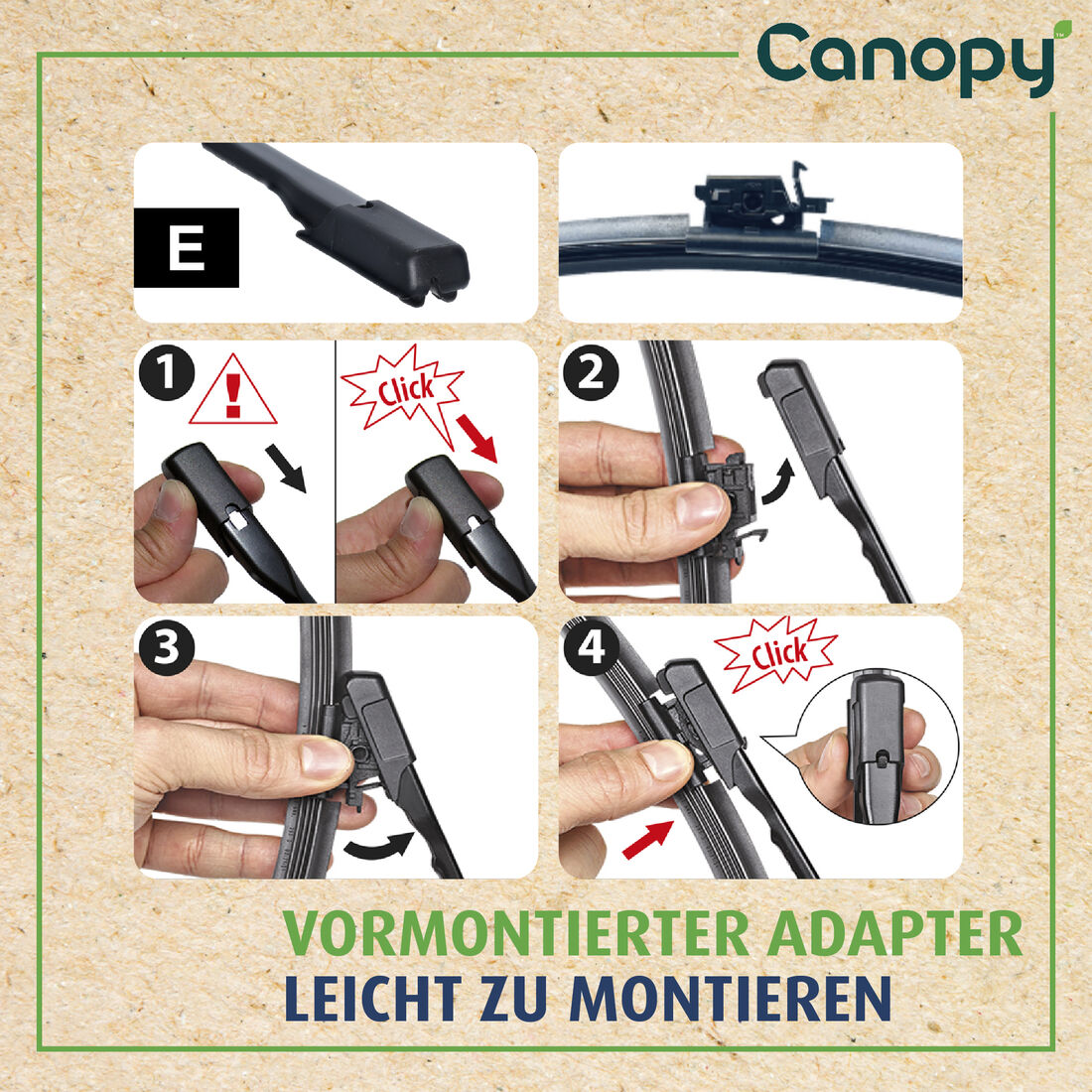 Canopy™

E

1

!

Click

2

3

4

Click

VORMONTIERTER ADAPTER
LEICHT ZU MONTIEREN